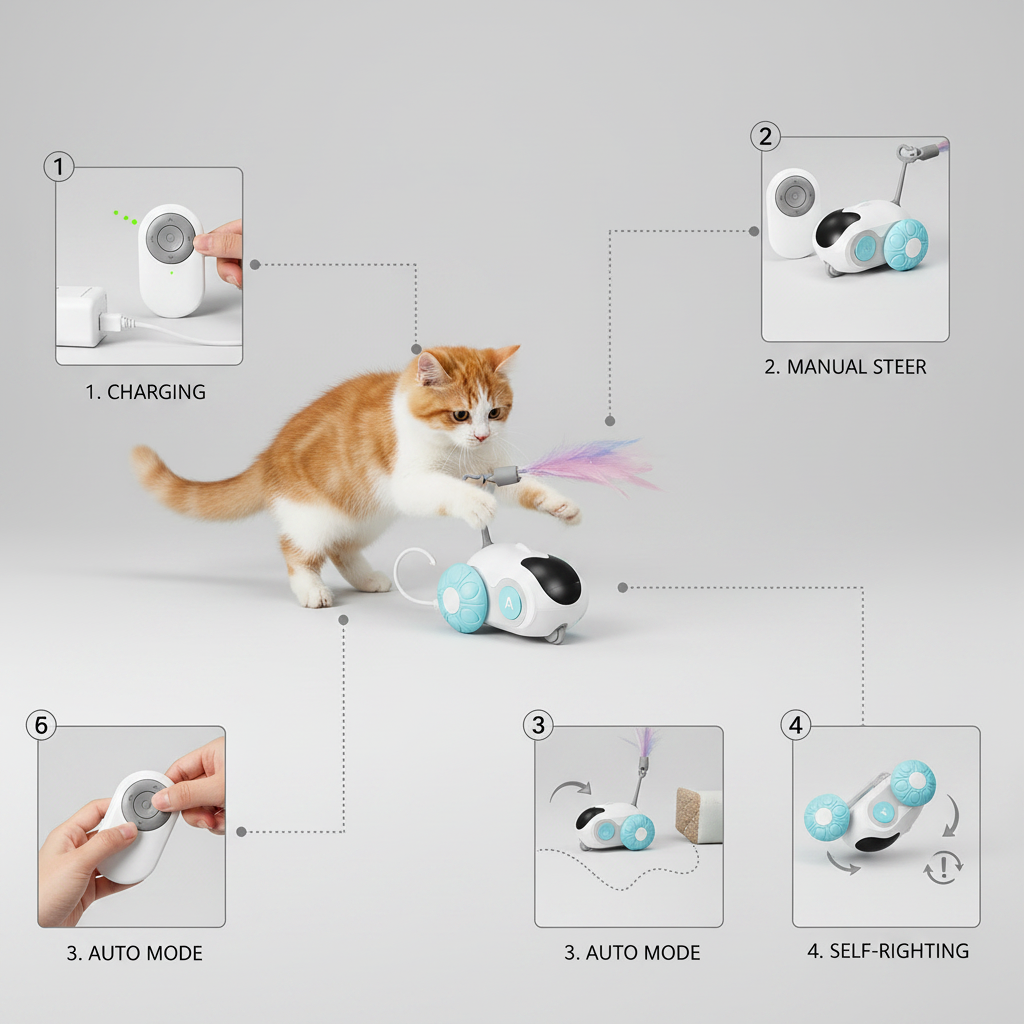 1

1. CHARGING

2

2. MANUAL STEER

A

6

3. AUTO MODE

3

3. AUTO MODE

4

4. SELF-RIGHTING